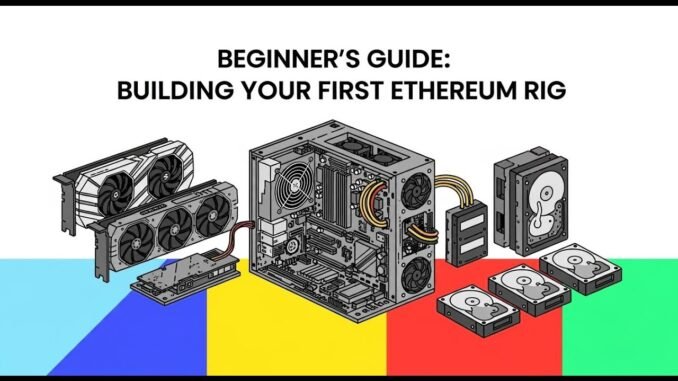 BEGINNER'S GUIDE:
BUILDING YOUR FIRST ETHEREUM RIG